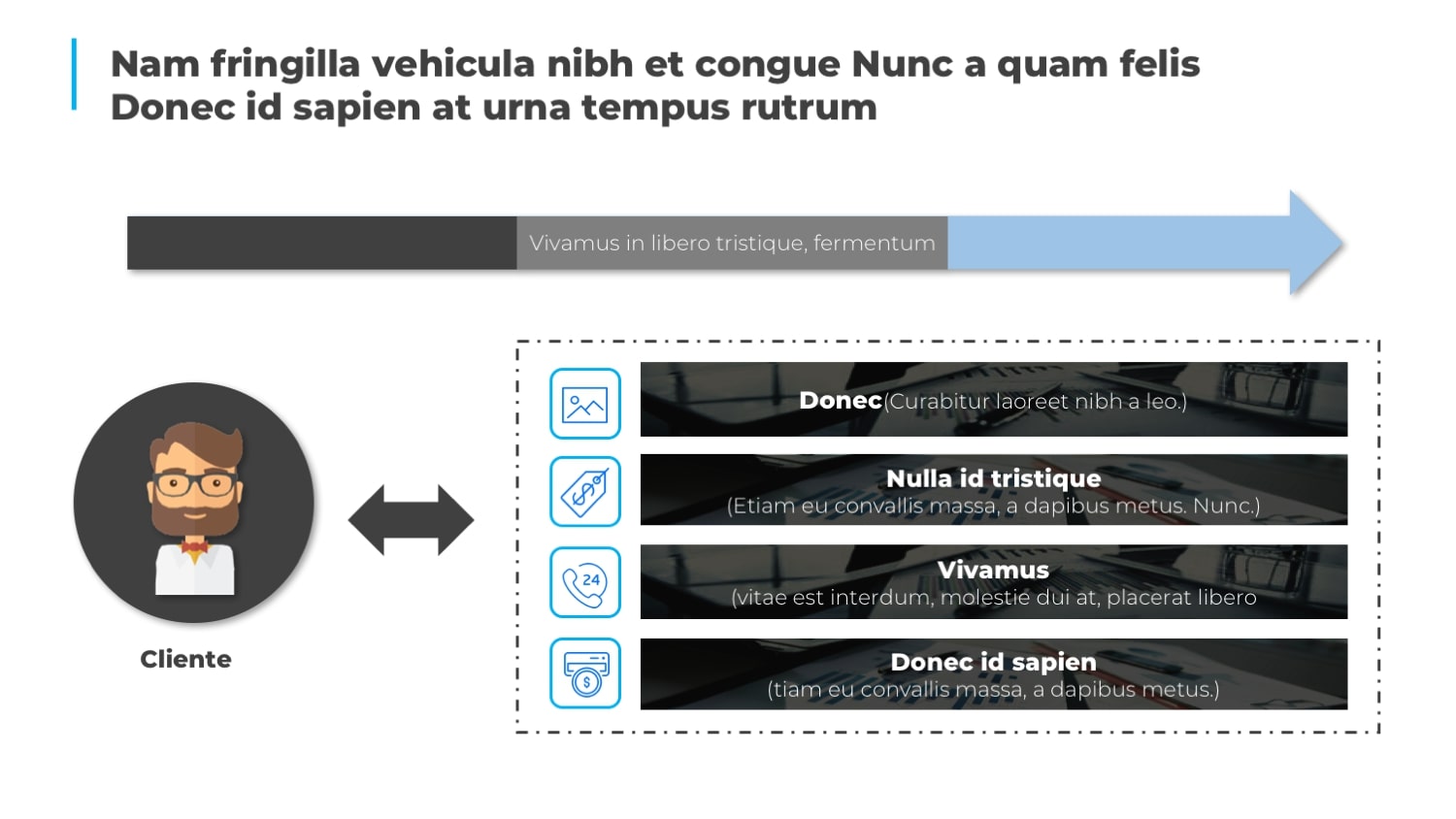 Nam fringilla vehicula nibh et congue Nunc a quam felis
Donec id sapien at urna tempus rutrum

Vivamus in libero tristique, fermentum

Cliente

Donec(Curabitur laoreet nibh a leo.)

Nulla id tristique
(Etiam eu convallis massa, a dapibus metus. Nunc.)

24

Vivamus
(vitae est interdum, molestie dui at, placerat libero

$

Donec id sapien
(tiam eu convallis massa, a dapibus metus.)